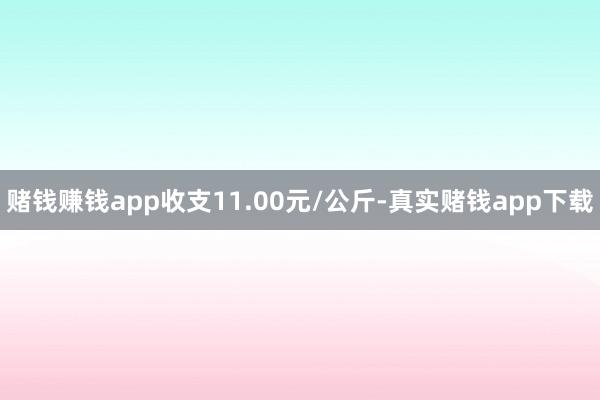 赌钱赚钱app收支11.00元/公斤-真实赌钱app下载